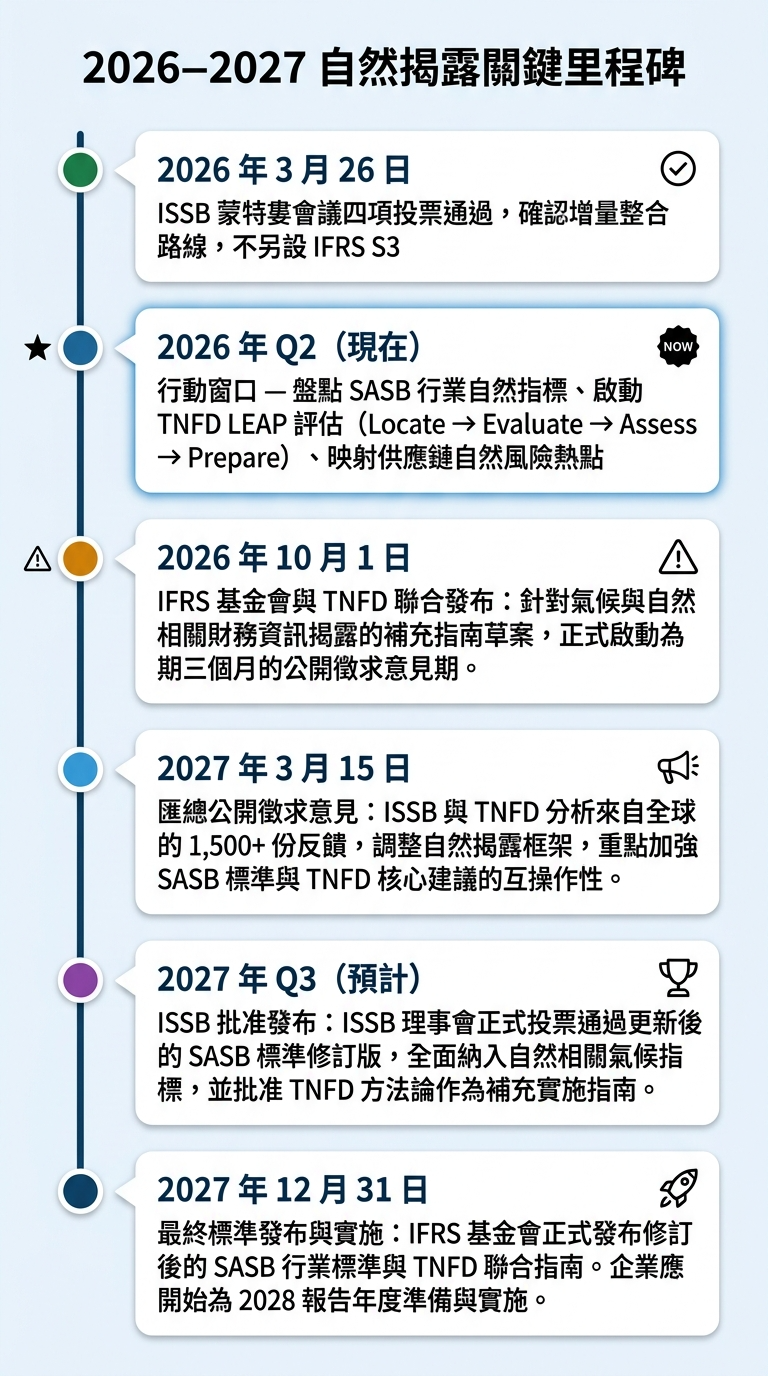 2026–2027 自然揭露關鍵里程碑

2026 年 3 月 26 日
ISSB 蒙特婁會議四項投票通過，確認增量整合路線，不另設 IFRS S3

2026 年 Q2（現在）
NOW
行動窗口 — 盤點 SASB 行業自然指標、啟動 TNFD LEAP 評估（Locate → Evaluate → Assess → Prepare）、映射供應鏈自然風險熱點

2026 年 10 月 1 日
IFRS 基金會與 TNFD 聯合發布：針對氣候與自然相關財務資訊揭露的補充指南草案，正式啟動為期三個月的公開徵求意見期。

2027 年 3 月 15 日
匯總公開徵求意見：ISSB 與 TNFD 分析來自全球的 1,500+ 份反饋，調整自然揭露框架，重點加強 SASB 標準與 TNFD 核心建議的互操作性。

2027 年 Q3（預計）
ISSB 批准發布：ISSB 理事會正式投票通過更新後的 SASB 標準修訂版，全面納入自然相關氣候指標，並批准 TNFD 方法論作為補充實施指南。

2027 年 12 月 31 日
最終標準發布與實施：IFRS 基金會正式發布修訂後的 SASB 行業標準與 TNFD 聯合指南。企業應開始為 2028 報告年度準備與實施。