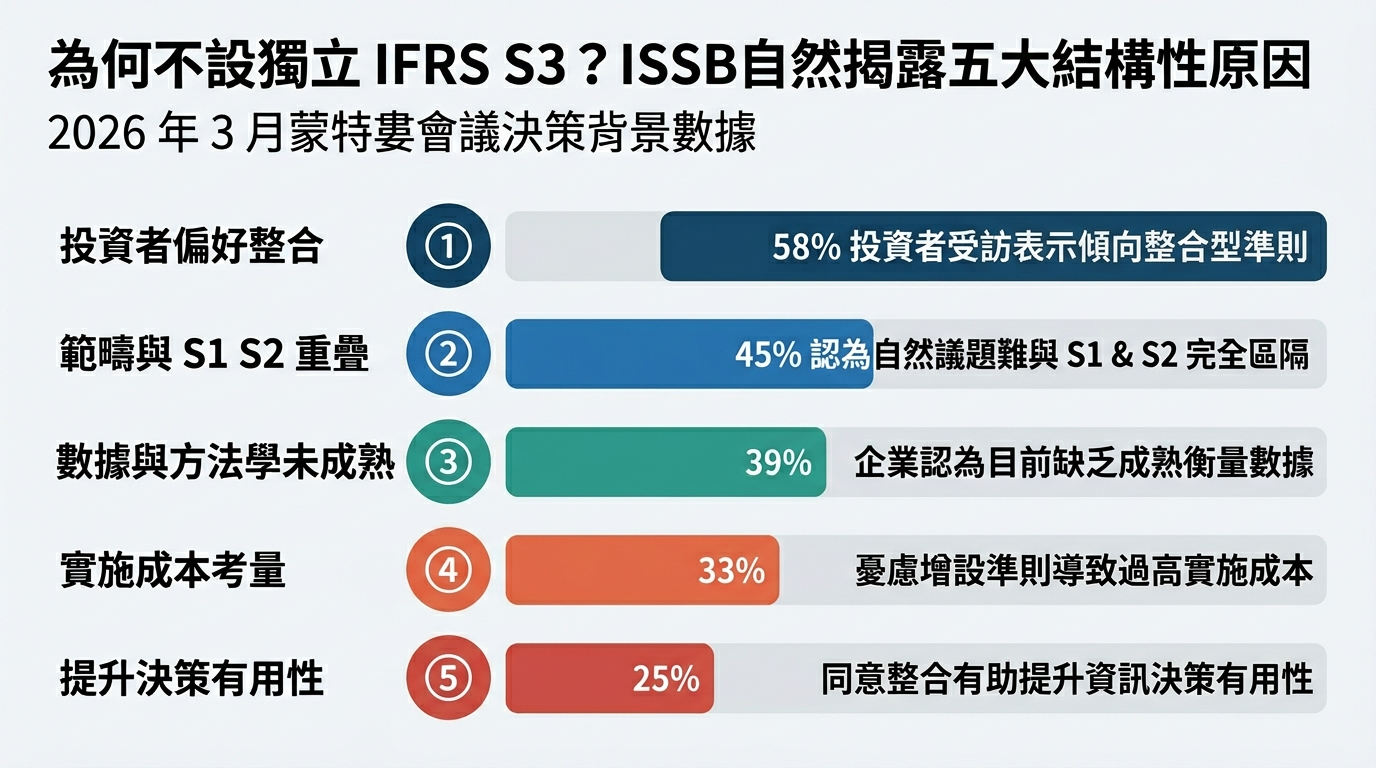 為何不設獨立 IFRS S3？ISSB自然揭露五大結構性原因
2026 年 3 月蒙特婁會議決策背景數據

投資者偏好整合
①
58% 投資者受訪表示傾向整合型準則

範疇與 S1 S2 重疊
②
45% 認為自然議題難與 S1 & S2 完全區隔

數據與方法學未成熟
③
39%
企業認為目前缺乏成熟衡量數據

實施成本考量
④
33%
憂慮增設準則導致過高實施成本

提升決策有用性
⑤
25%
同意整合有助提升資訊決策有用性